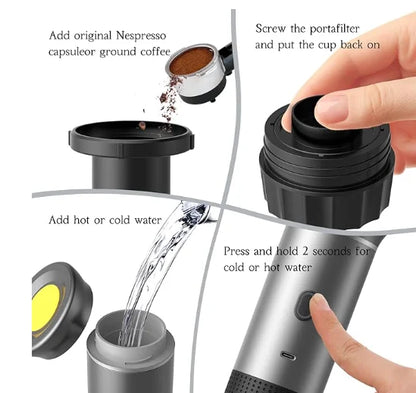 Add original Nespresso capsuleor ground coffee

Screw the portafilter and put the cup back on

Add hot or cold water

Press and hold 2 seconds for cold or hot water